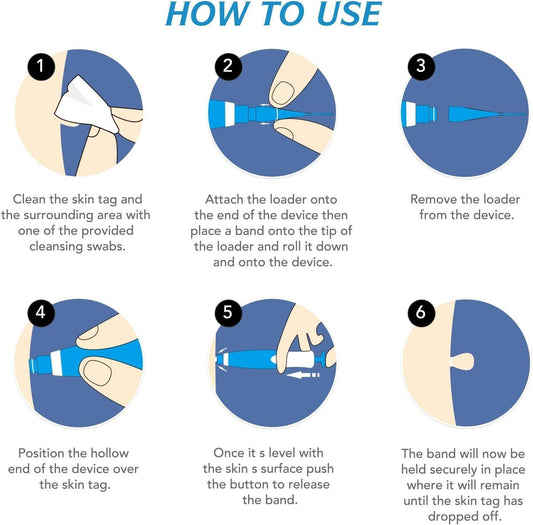 HOW TO USE

1

Clean the skin tag and the surrounding area with one of the provided cleansing swabs.

2

Attach the loader onto the end of the device then place a band onto the tip of the loader and roll it down and onto the device.

3

Remove the loader from the device.

4

Position the hollow end of the device over the skin tag.

5

Once it s level with the skin s surface push the button to release the band.

6

The band will now be held securely in place where it will remain until the skin tag has dropped off.